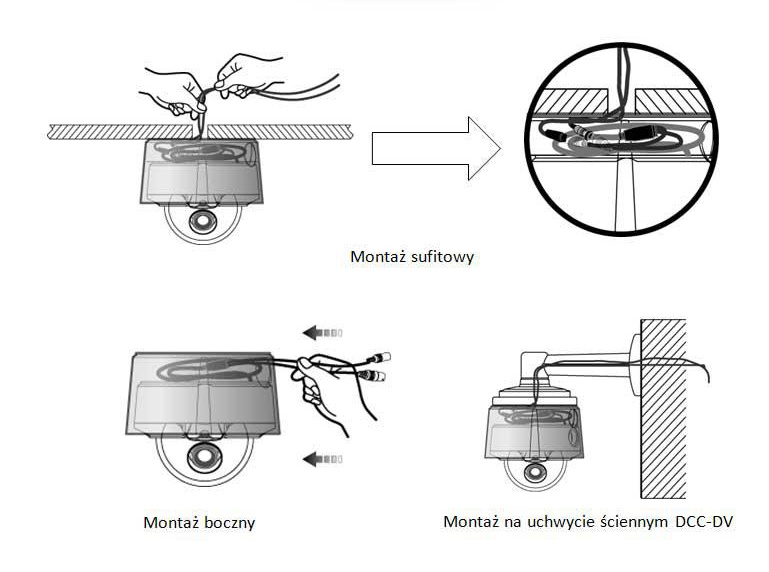 Montaż sufitowy

Montaż boczny

Montaż na uchwycie ściennym DCC-DV